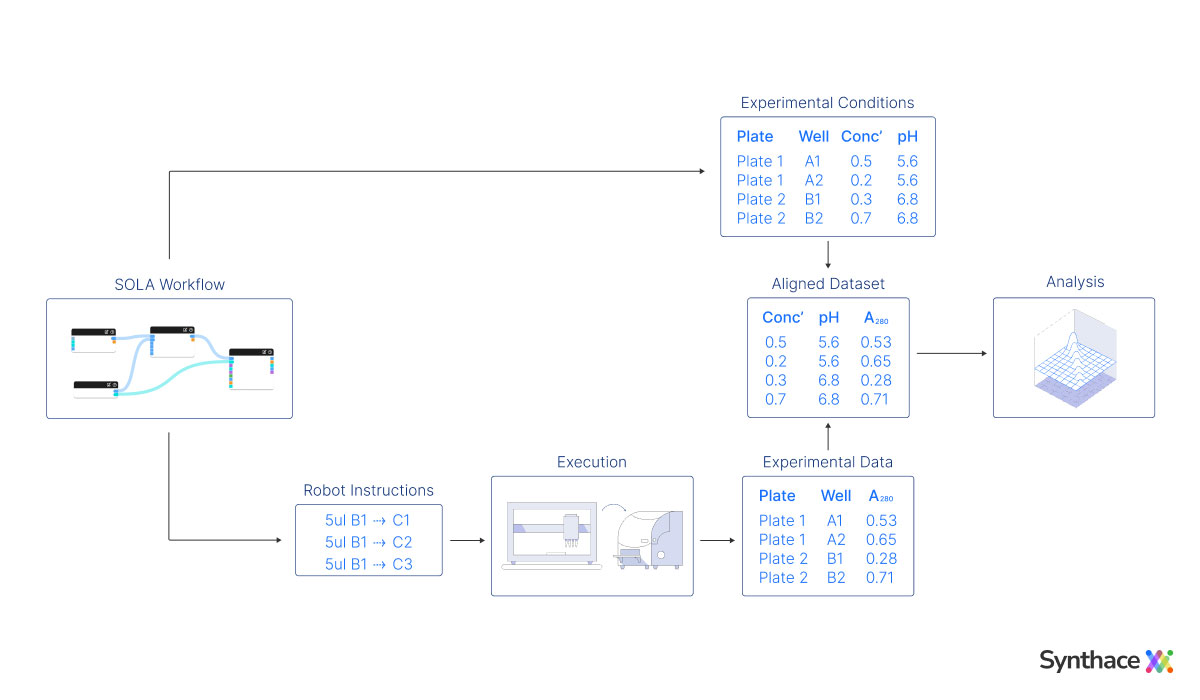 Experimental Conditions

| Plate | Well | Conc' | pH |
|---|---|---|---|
| Plate 1 | A1 | 0.5 | 5.6 |
| Plate 1 | A2 | 0.2 | 5.6 |
| Plate 2 | B1 | 0.3 | 6.8 |
| Plate 2 | B2 | 0.7 | 6.8 |

SOLA Workflow

Aligned Dataset

| Conc' | pH | $A_{280}$ |
|---|---|---|
| 0.5 | 5.6 | 0.53 |
| 0.2 | 5.6 | 0.65 |
| 0.3 | 6.8 | 0.28 |
| 0.7 | 6.8 | 0.71 |

Analysis

Robot Instructions
5ul B1 ⇢ C1
5ul B1 ⇢ C2
5ul B1 ⇢ C3

Execution

Experimental Data

| Plate | Well | $A_{280}$ |
|---|---|---|
| Plate 1 | A1 | 0.53 |
| Plate 1 | A2 | 0.65 |
| Plate 2 | B1 | 0.28 |
| Plate 2 | B2 | 0.71 |

Synthace